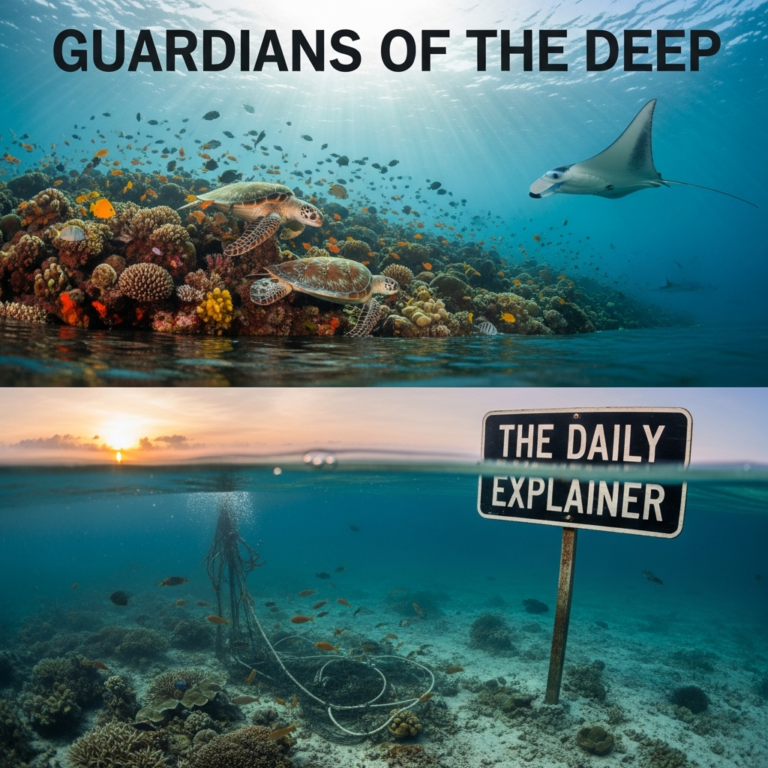 GUARDIANS OF THE DEEP

THE DAILY
EXPLAINER