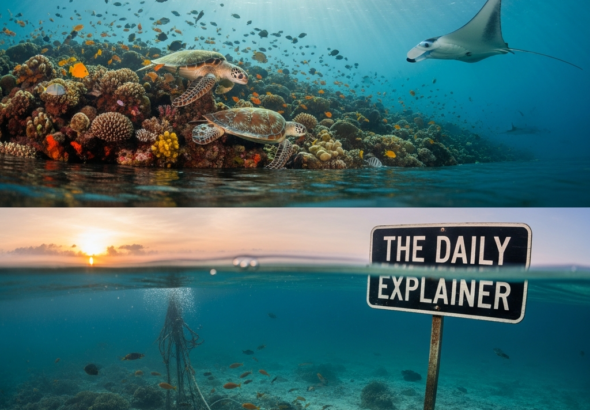 THE DAILY
EXPLAINER