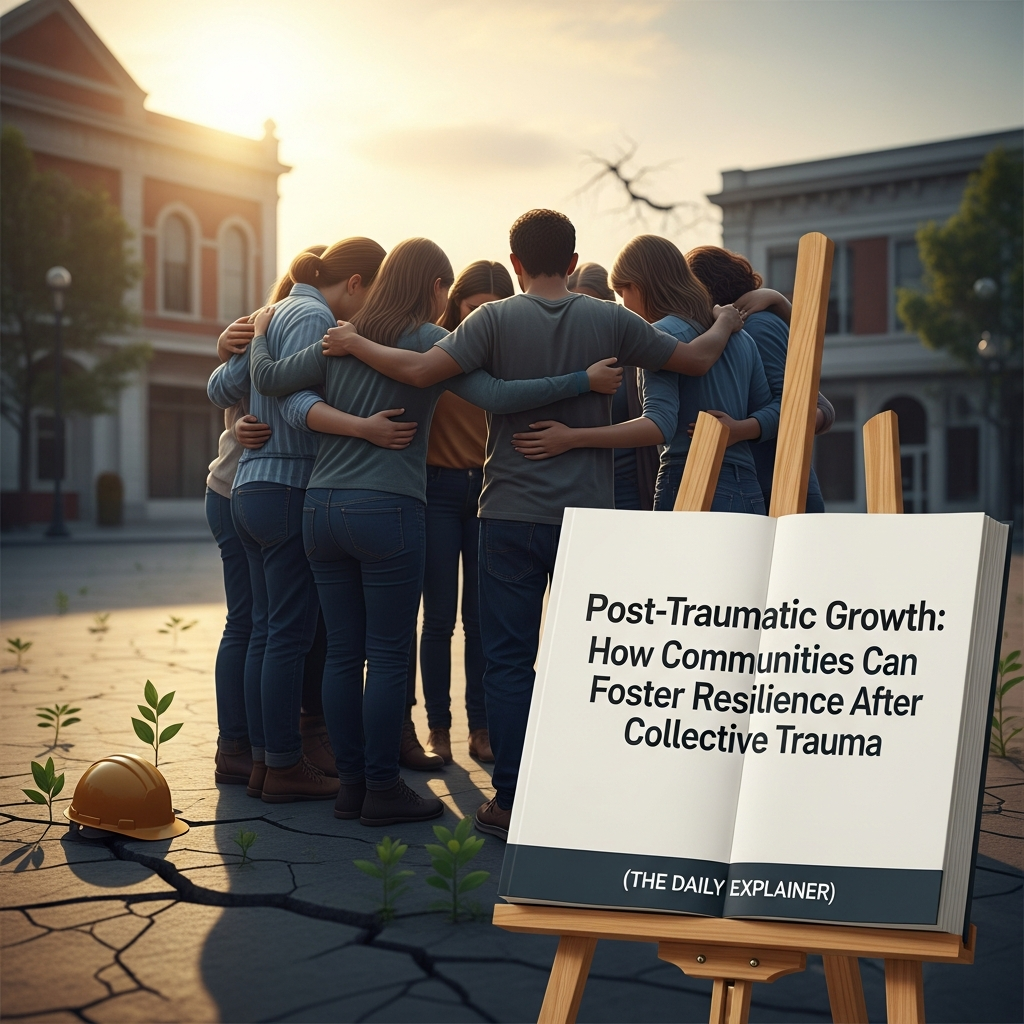 Post-Traumatic Growth: How Communities Can Foster Resilience After Collective Trauma

(THE DAILY EXPLAINER)