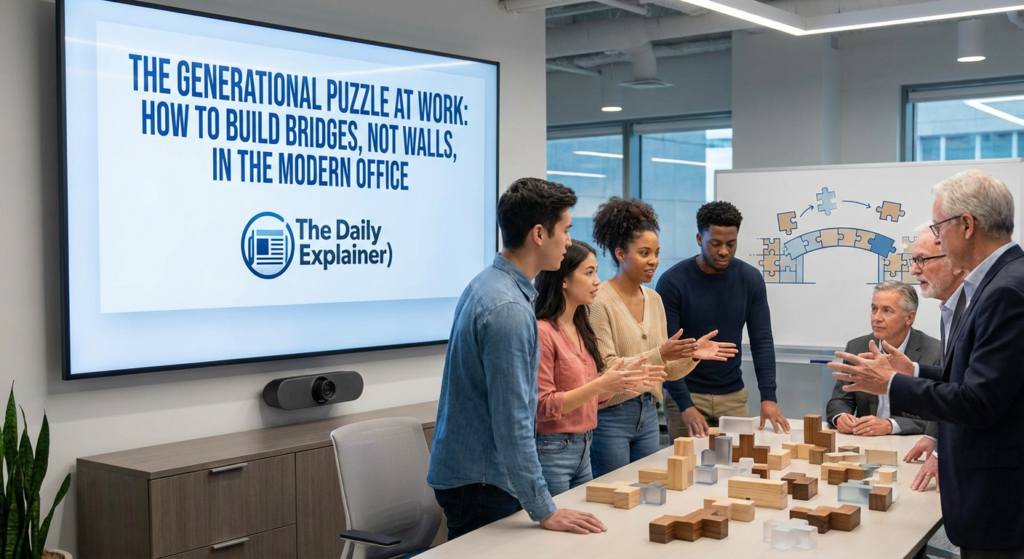 THE GENERATIONAL PUZZLE AT WORK: HOW TO BUILD BRIDGES, NOT WALLS, IN THE MODERN OFFICE

The Daily Explainer)