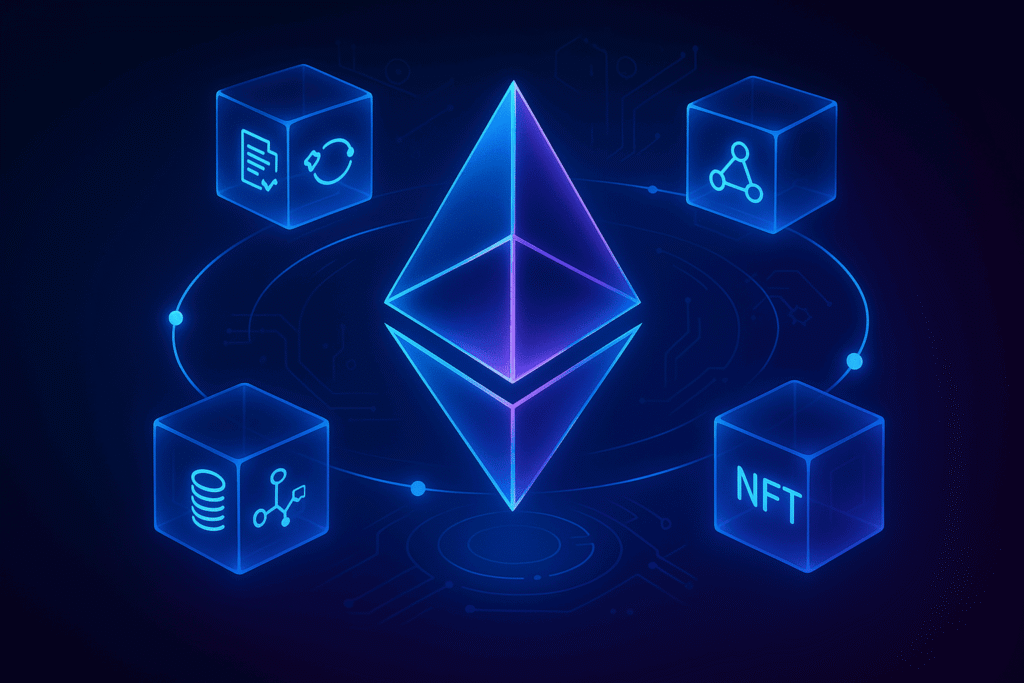 NFT