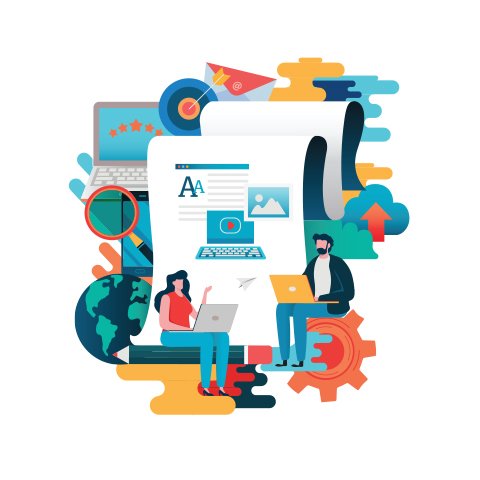 AA
@